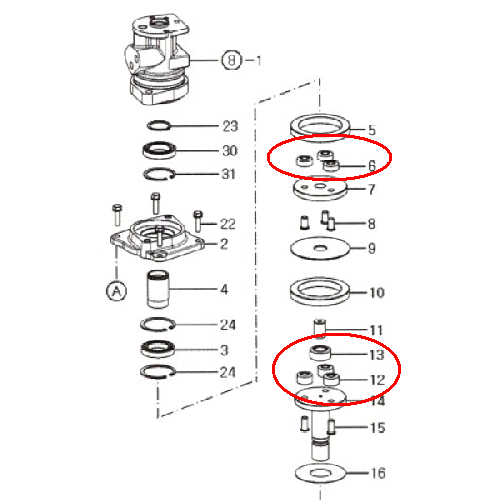 B 1
23
30
31
22
2
A
4
24
3
24
5
6
7
8
9
10
11
13
12
14
15
16