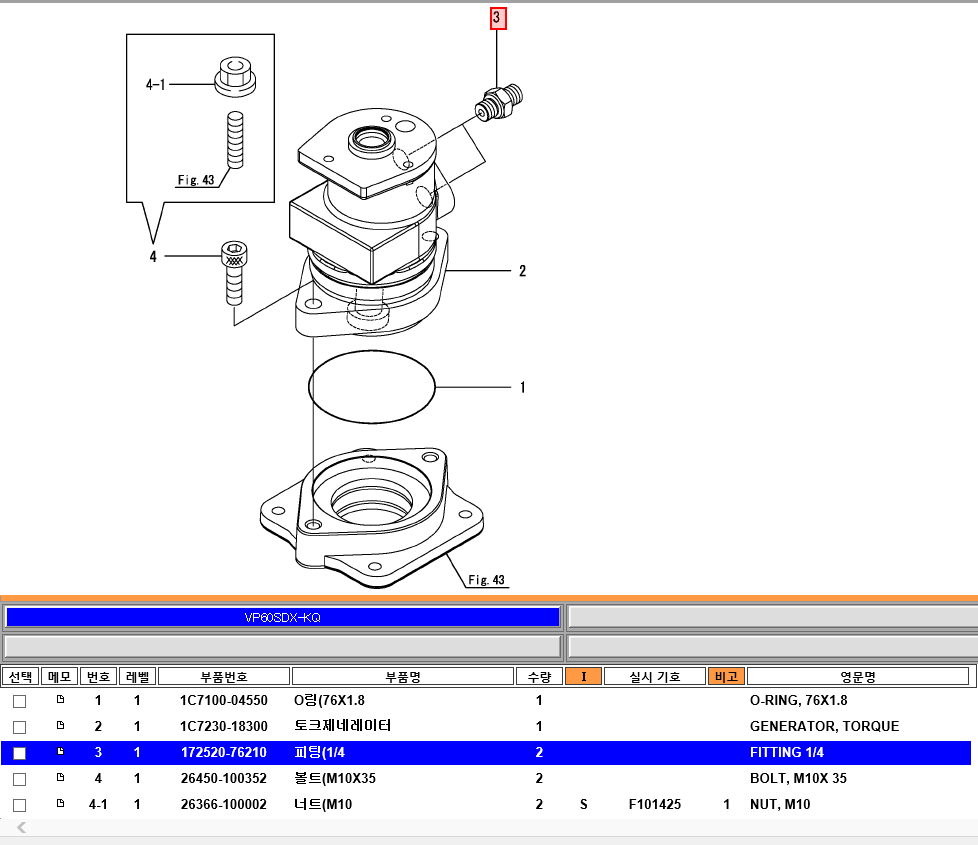 3

4-1

Fig. 43

4

2

1

Fig. 43

VP60SDX-KQ

| 선택 | 메모 | 번호 | 레벨 | 부품번호 | 부품명 | 수량 | I | 실시 기호 | 비고 | 영문명 |
|---|---|---|---|---|---|---|---|---|---|---|
| | | 1 | 1 | 1C7100-04550 | O링(76X1.8 | 1 | | | | O-RING, 76X1.8 |
| | | 2 | 1 | 1C7230-18300 | 토크제네레이터 | 1 | | | | GENERATOR, TORQUE |
| | | 3 | 1 | 172520-76210 | 피팅(1/4 | 2 | | | | FITTING 1/4 |
| | | 4 | 1 | 26450-100352 | 볼트(M10X35 | 2 | | | | BOLT, M10X 35 |
| | | 4-1 | 1 | 26366-100002 | 너트(M10 | 2 | S | F101425 | 1 | NUT, M10 |