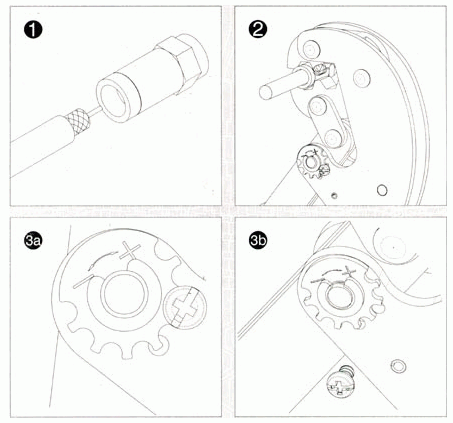 1

2

3a

3b