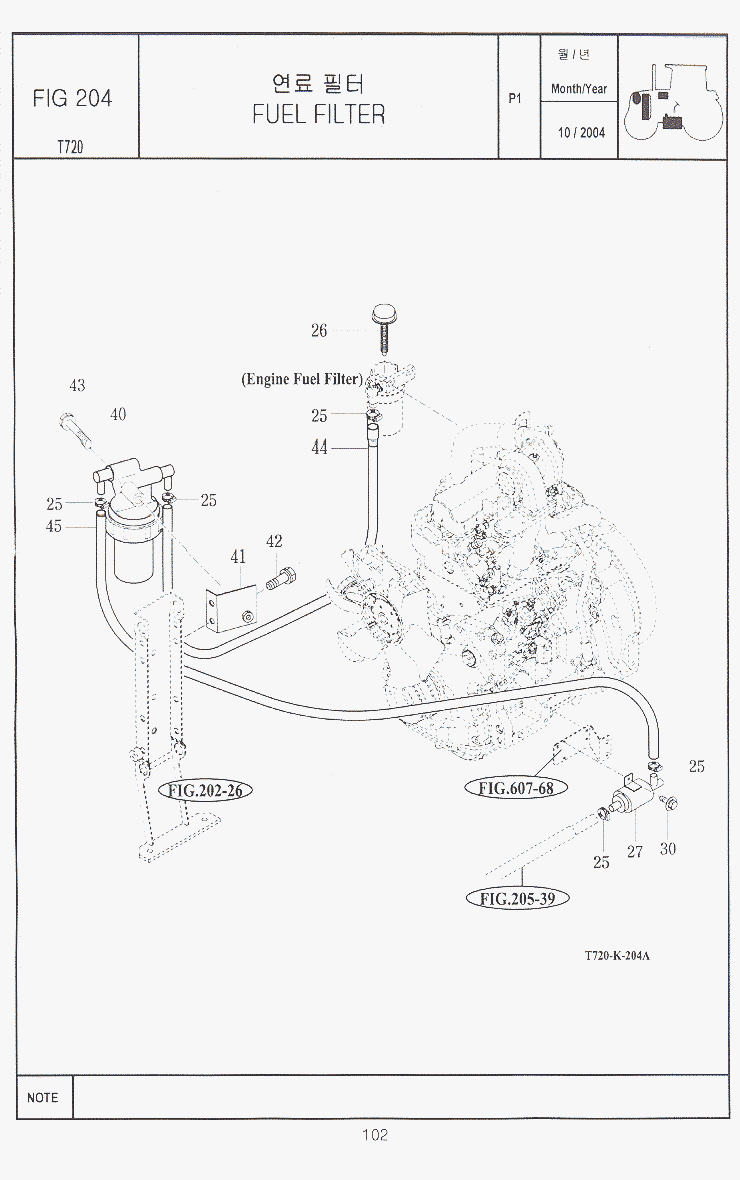 FIG 204

T720

연료 필터
FUEL FILTER

P1

월 / 년
Month/Year
10 / 2004

26
(Engine Fuel Filter)
25
44
43
40
25
25
45
41
42
FIG.202-26
FIG.607-68
25
25
27
30
FIG.205-39

T720-K-204A

NOTE

102