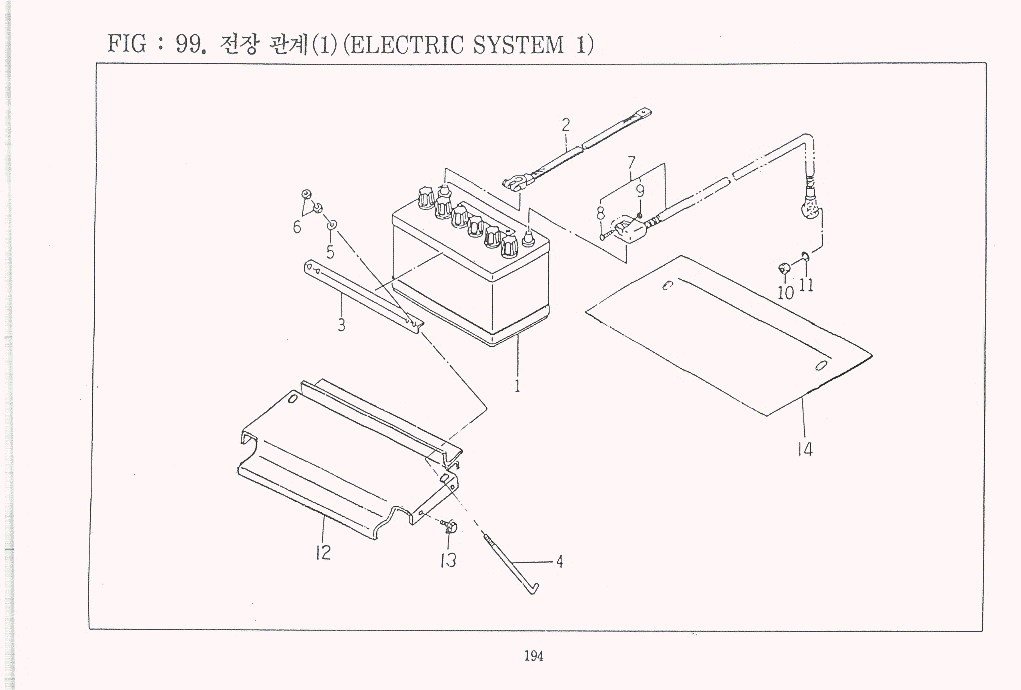 FIG : 99. 전장 관계(1)(ELECTRIC SYSTEM 1)

2

7

9

8

6

5

10

11

3

1

14

12

13

4

194