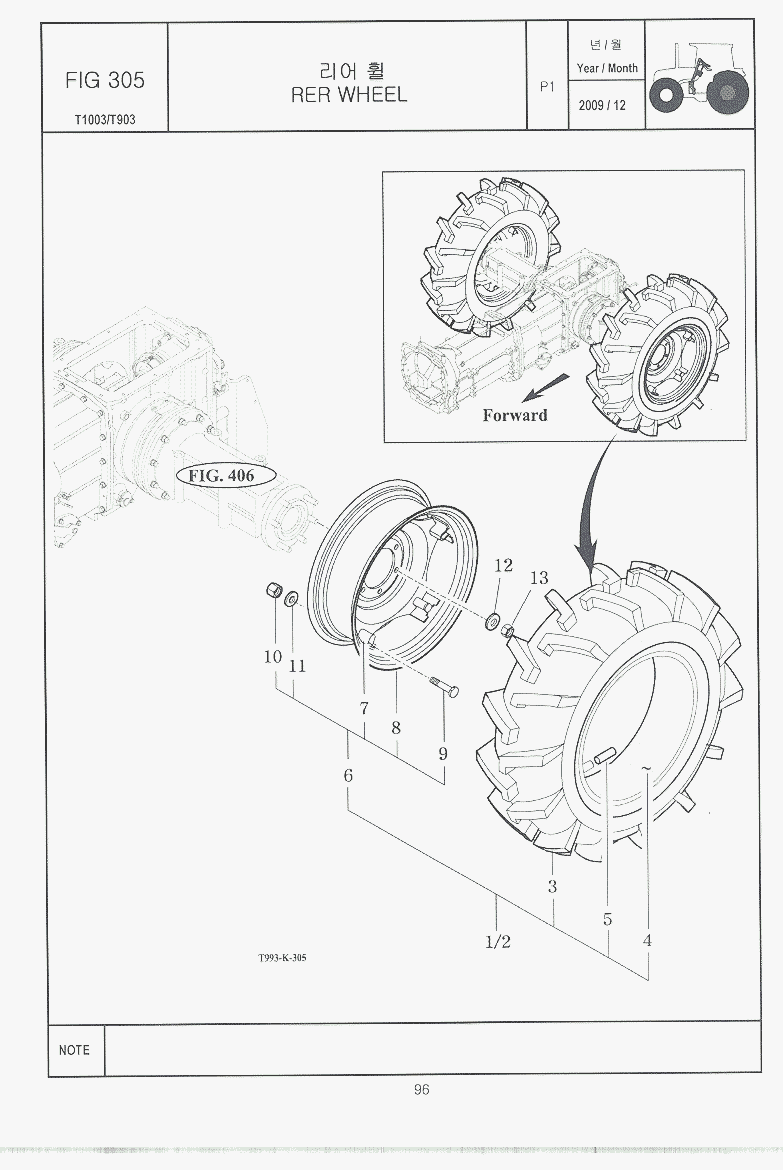 FIG 305
T1003/T903

리어 휠
RER WHEEL

P1

년 / 월
Year / Month
2009 / 12

Forward

FIG. 406

12
13
10
11
7
8
9
6
3
5
4
1/2

T993-K-305

NOTE

96