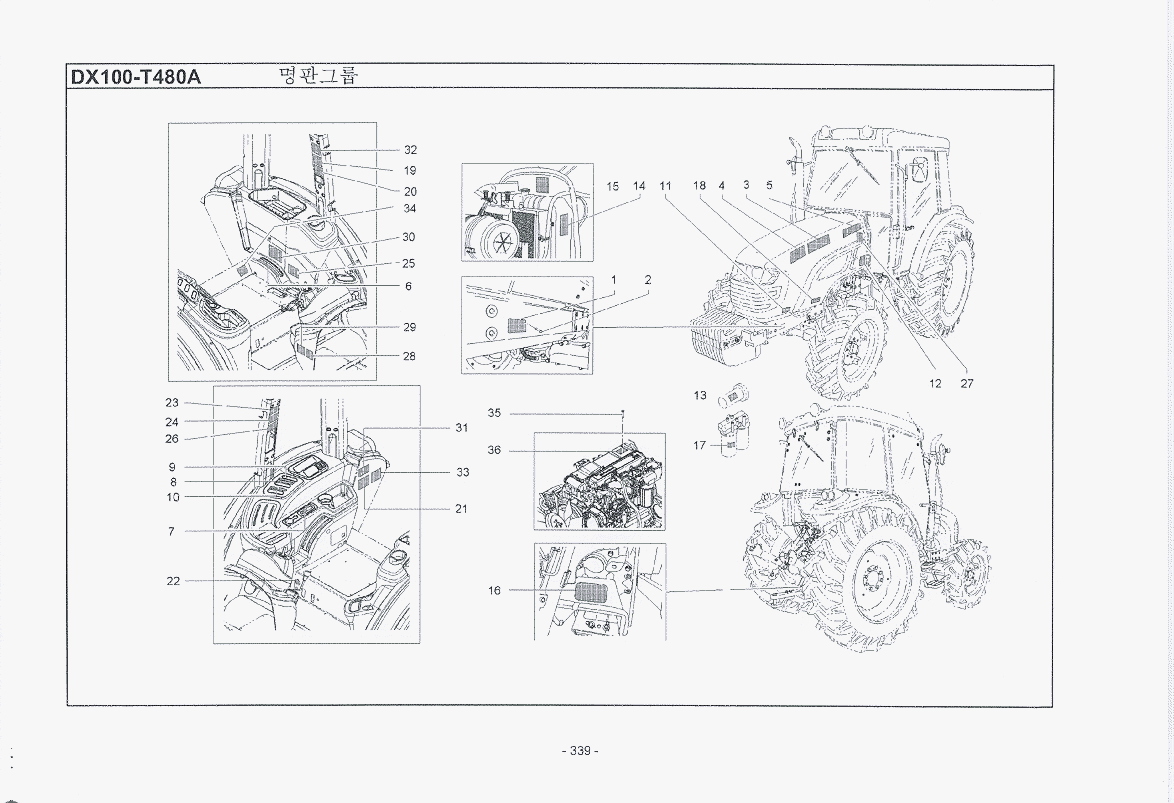 DX100-T480A 명판그룹

32
19
20
34
30
25
6
29
28

15 14 11 18 4 3 5

1 2

12 27

23
24
26
9
8
10
7
22

31
33
21

35
36

13
17

16

- 339 -